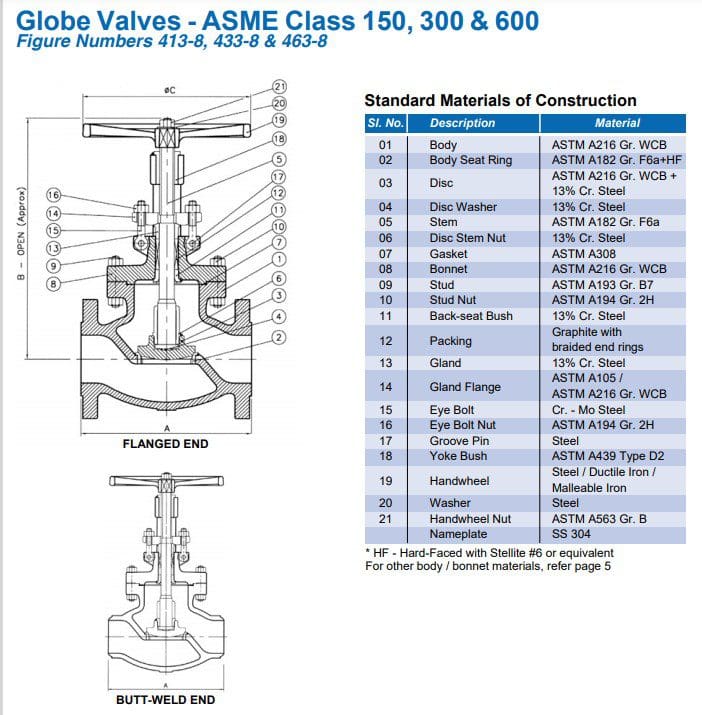 Globe Valves - ASME Class 150, 300 & 600
Figure Numbers 413-8, 433-8 & 463-8

øC
B - OPEN (Approx)
21
20
19
18
5
17
12
11
10
7
1
6
3
4
2
16
14
15
13
9
8
A
FLANGED END

A
BUTT-WELD END

Standard Materials of Construction

| Sl. No. | Description | Material |
|---|---|---|
| 01 | Body | ASTM A216 Gr. WCB |
| 02 | Body Seat Ring | ASTM A182 Gr. F6a+HF |
| 03 | Disc | ASTM A216 Gr. WCB + 13% Cr. Steel |
| 04 | Disc Washer | 13% Cr. Steel |
| 05 | Stem | ASTM A182 Gr. F6a |
| 06 | Disc Stem Nut | 13% Cr. Steel |
| 07 | Gasket | ASTM A308 |
| 08 | Bonnet | ASTM A216 Gr. WCB |
| 09 | Stud | ASTM A193 Gr. B7 |
| 10 | Stud Nut | ASTM A194 Gr. 2H |
| 11 | Back-seat Bush | 13% Cr. Steel |
| 12 | Packing | Graphite with braided end rings |
| 13 | Gland | 13% Cr. Steel |
| 14 | Gland Flange | ASTM A105 / ASTM A216 Gr. WCB |
| 15 | Eye Bolt | Cr. - Mo Steel |
| 16 | Eye Bolt Nut | ASTM A194 Gr. 2H |
| 17 | Groove Pin | Steel |
| 18 | Yoke Bush | ASTM A439 Type D2 |
| 19 | Handwheel | Steel / Ductile Iron / Malleable Iron |
| 20 | Washer | Steel |
| 21 | Handwheel Nut | ASTM A563 Gr. B |
| | Nameplate | SS 304 |

* HF - Hard-Faced with Stellite #6 or equivalent
For other body / bonnet materials, refer page 5