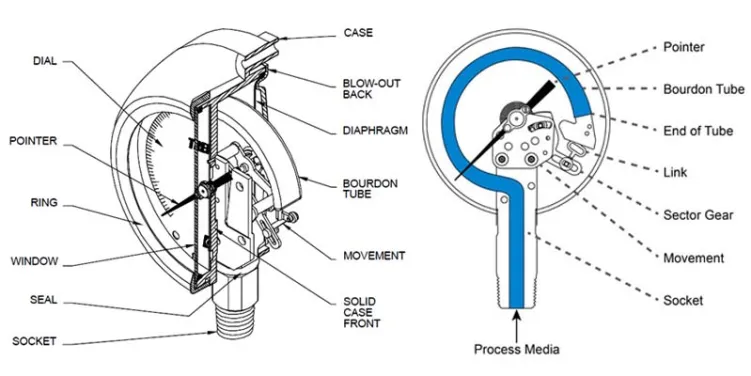 DIAL

POINTER

RING

WINDOW

SEAL

SOCKET

CASE

BLOW-OUT BACK

DIAPHRAGM

BOURDON TUBE

MOVEMENT

SOLID CASE FRONT

Pointer

Bourdon Tube

End of Tube

Link

Sector Gear

Movement

Socket

Process Media